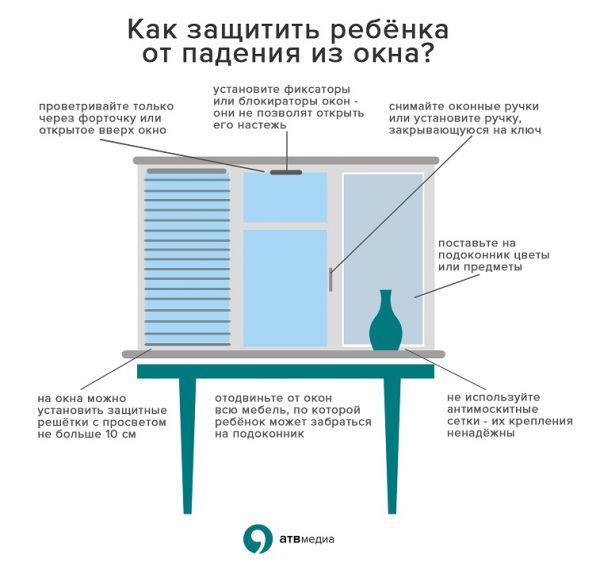 Как защитить ребёнка от падения из окна?

проветривайте только через форточку или открытое вверх окно

установите фиксаторы или блокираторы окон - они не позволят открыть его настежь

снимайте оконные ручки или установите ручку, закрывающуюся на ключ

поставьте на подоконник цветы или предметы

на окна можно установить защитные решётки с просветом не больше 10 см

отодвиньте от окон всю мебель, по которой ребёнок может забраться на подоконник

не используйте антимоскитные сетки - их крепления ненадёжны

атвмедиа