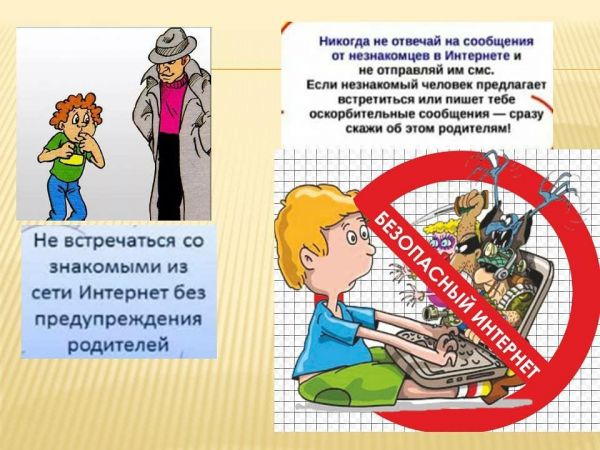 Никогда не отвечай на сообщения от незнакомцев в Интернете и не отправляй им смс. Если незнакомый человек предлагает встретиться или пишет тебе оскорбительные сообщения — сразу скажи об этом родителям!

Не встречаться со знакомыми из сети Интернет без предупреждения родителей

БЕЗОПАСНЫЙ ИНТЕРНЕТ