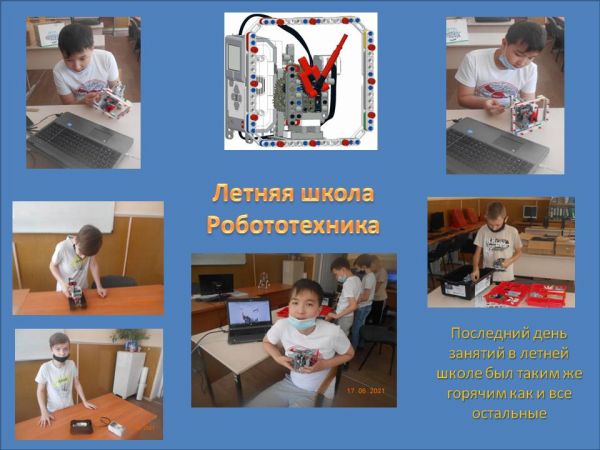 Летняя школа Робототехника

17.06.2021

Последний день занятий в летней школе был таким же горячим как и все остальные