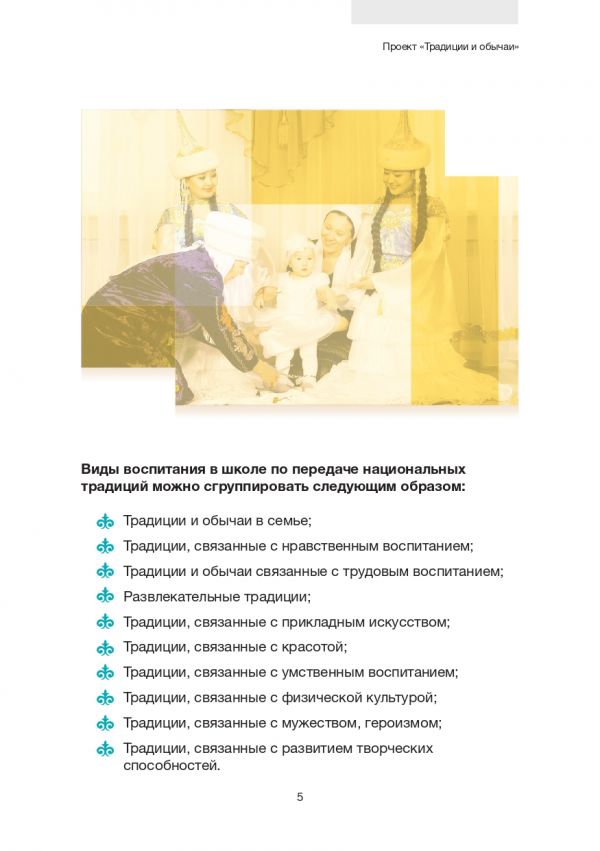 Проект «Традиции и обычаи»

Виды воспитания в школе по передаче национальных традиций можно сгруппировать следующим образом:

Традиции и обычаи в семье;
Традиции, связанные с нравственным воспитанием;
Традиции и обычаи связанные с трудовым воспитанием;
Развлекательные традиции;
Традиции, связанные с прикладным искусством;
Традиции, связанные с красотой;
Традиции, связанные с умственным воспитанием;
Традиции, связанные с физической культурой;
Традиции, связанные с мужеством, героизмом;
Традиции, связанные с развитием творческих способностей.

5