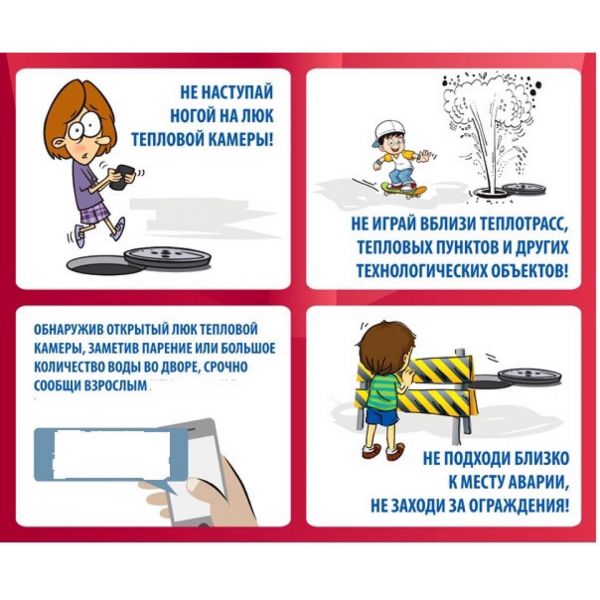 НЕ НАСТУПАЙ НОГОЙ НА ЛЮК ТЕПЛОВОЙ КАМЕРЫ!

НЕ ИГРАЙ ВБЛИЗИ ТЕПЛОТРАСС, ТЕПЛОВЫХ ПУНКТОВ И ДРУГИХ ТЕХНОЛОГИЧЕСКИХ ОБЪЕКТОВ!

ОБНАРУЖИВ ОТКРЫТЫЙ ЛЮК ТЕПЛОВОЙ КАМЕРЫ, ЗАМЕТИВ ПАРЕНИЕ ИЛИ БОЛЬШОЕ КОЛИЧЕСТВО ВОДЫ ВО ДВОРЕ, СРОЧНО СООБЩИ ВЗРОСЛЫМ

НЕ ПОДХОДИ БЛИЗКО К МЕСТУ АВАРИИ, НЕ ЗАХОДИ ЗА ОГРАЖДЕНИЯ!