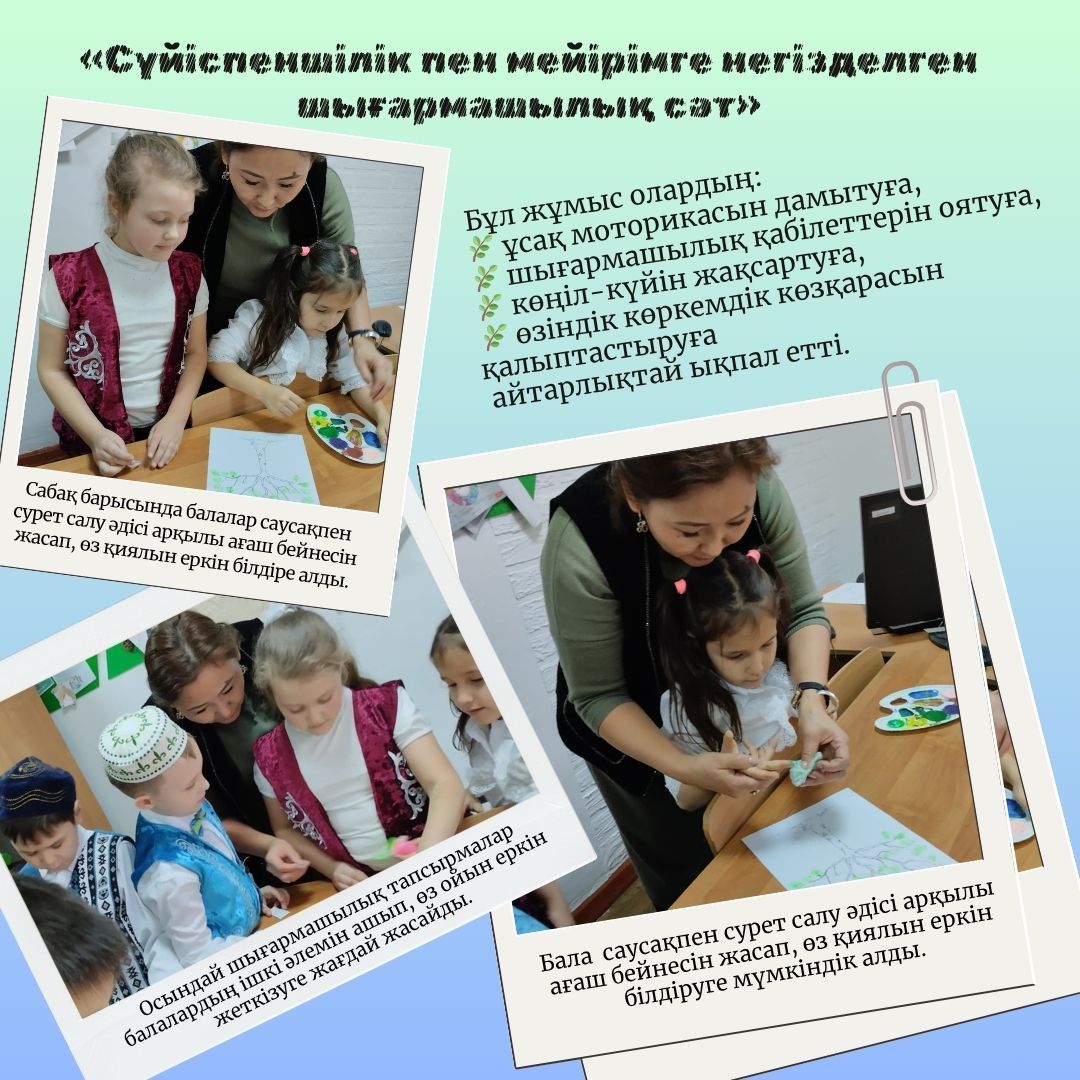 «Сүйіспеншілік пен мейірімге негізделген шығармашылық сәт»

Бұл жұмыс олардың:
ұсақ моторикасын дамытуға,
шығармашылық қабілеттерін оятуға,
көңіл-күйін жақсартуға,
өзіндік көркемдік көзқарасын қалыптастыруға
айтарлықтай ықпал етті.

Сабақ барысында балалар саусақпен сурет салу әдісі арқылы ағаш бейнесін жасап, өз қиялын еркін білдіре алды.

Осындай шығармашылық тапсырмалар балалардың ішкі әлемін ашып, өз ойын еркін жеткізуге жағдай жасайды.

Бала саусақпен сурет салу әдісі арқылы ағаш бейнесін жасап, өз қиялын еркін білдіруге мүмкіндік алды.